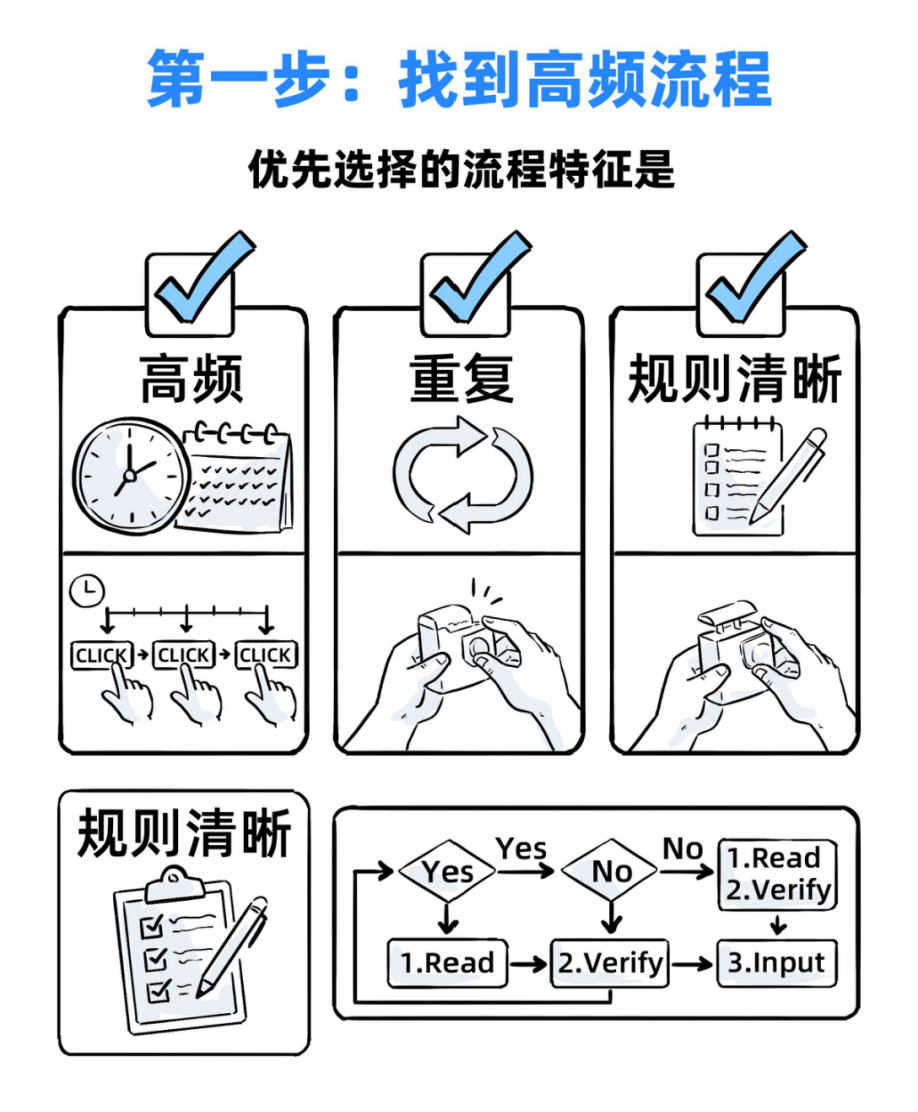 第一步：找到高频流程

优先选择的流程特征是

高频

CLICK CLICK CLICK

重复

规则清晰

规则清晰

Yes Yes No No

1.Read
2.Verify

1.Read 2.Verify 3.Input